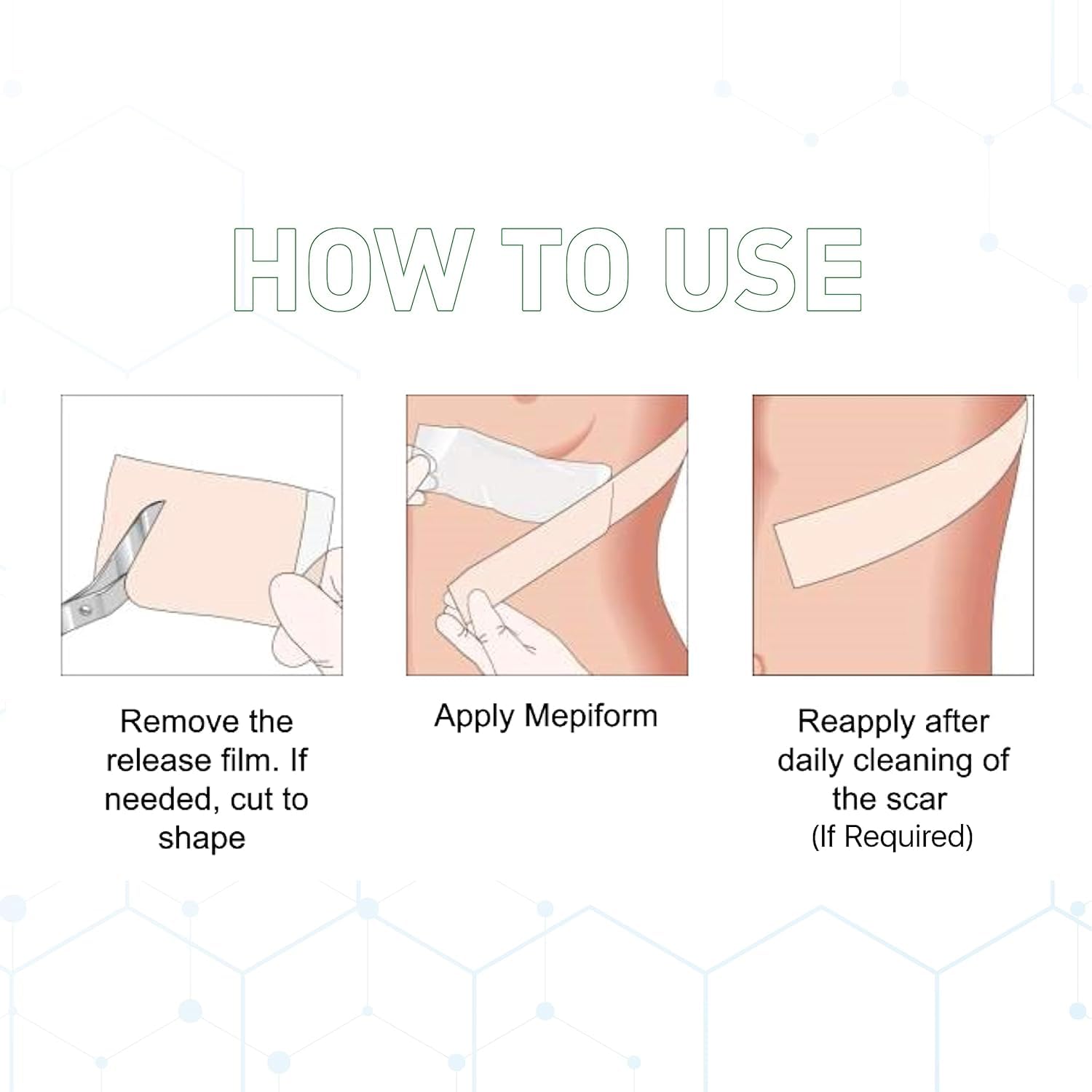 HOW TO USE

Remove the release film. If needed, cut to shape

Apply Mepiform

Reapply after daily cleaning of the scar (If Required)